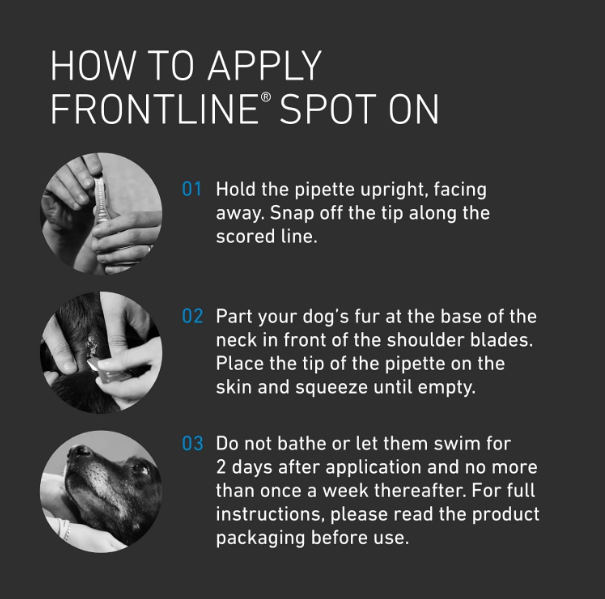 HOW TO APPLY FRONTLINE® SPOT ON

01 Hold the pipette upright, facing away. Snap off the tip along the scored line.

02 Part your dog's fur at the base of the neck in front of the shoulder blades. Place the tip of the pipette on the skin and squeeze until empty.

03 Do not bathe or let them swim for 2 days after application and no more than once a week thereafter. For full instructions, please read the product packaging before use.